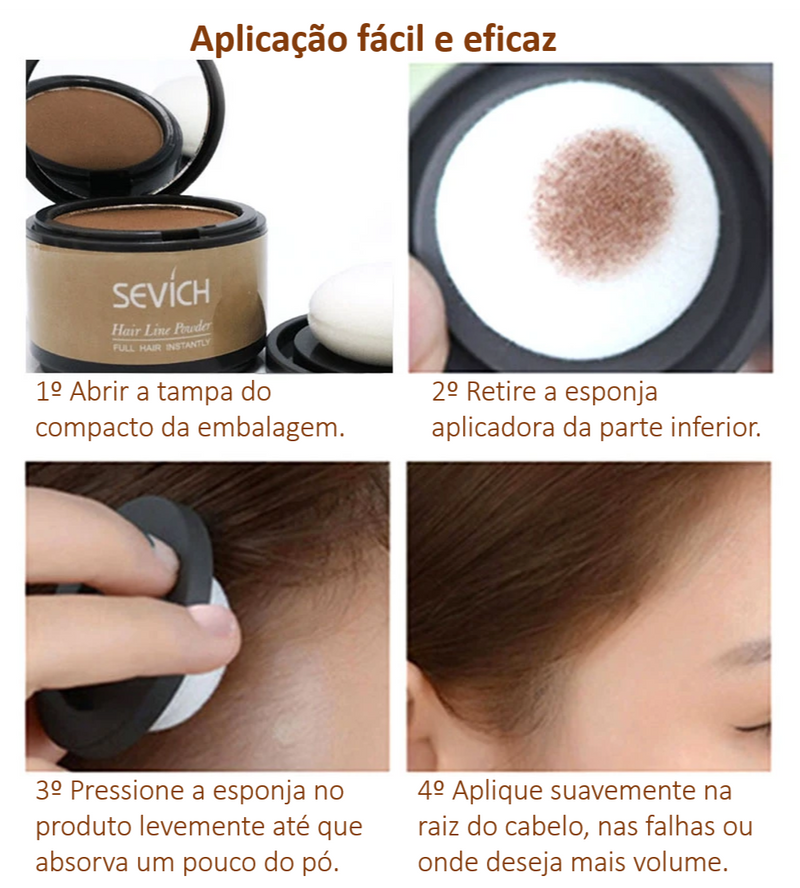 Aplicação fácil e eficaz

SEVICH
Hair Line Powder
FULL HAIR INSTANTLY

1º Abrir a tampa do compacto da embalagem.

2º Retire a esponja aplicadora da parte inferior.

3º Pressione a esponja no produto levemente até que absorva um pouco do pó.

4º Aplique suavemente na raiz do cabelo, nas falhas ou onde deseja mais volume.